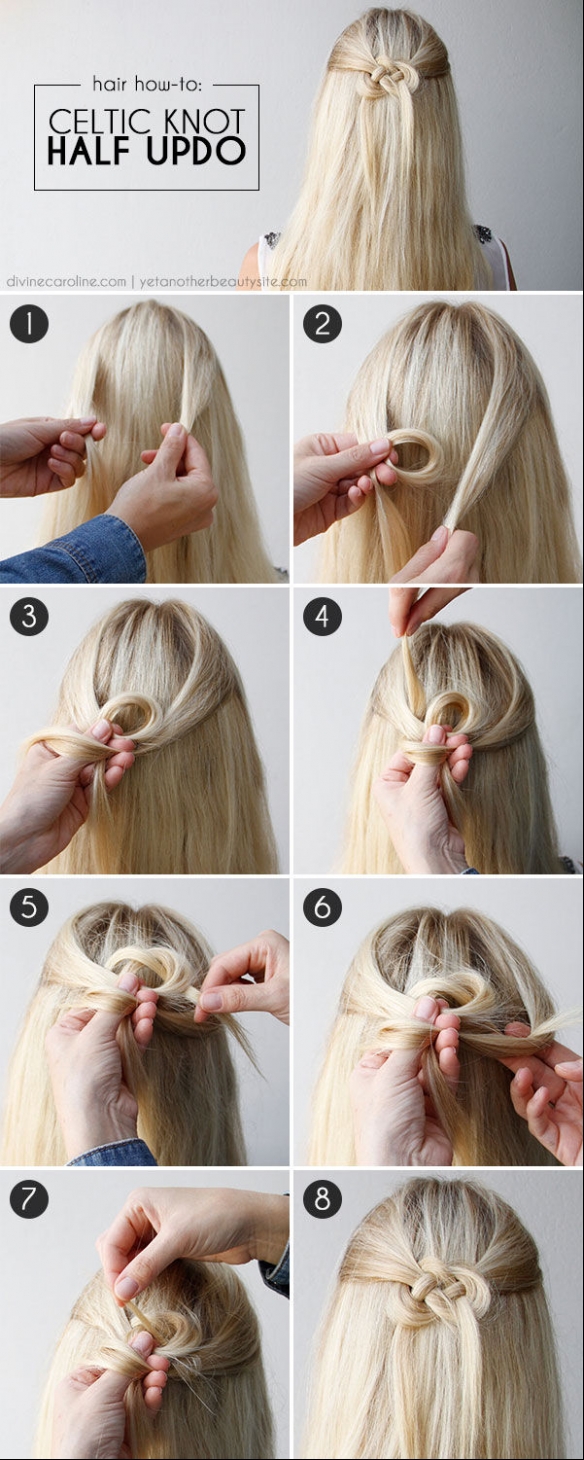 hair how-to:
CELTIC KNOT
HALF UPDO

divinecaroline.com | yetanotherbeautysite.com

1

2

3

4

5

6

7

8